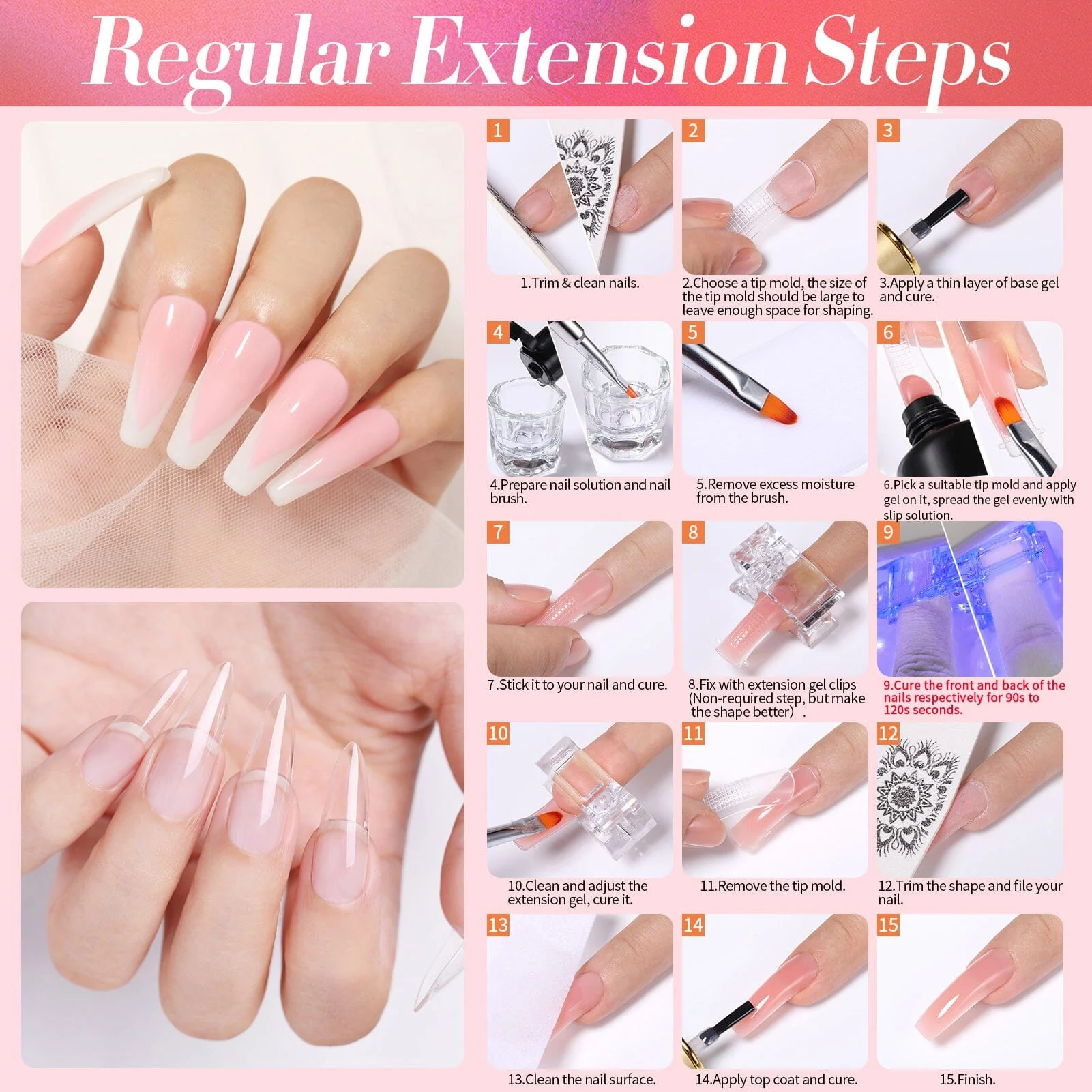 Regular Extension Steps

1

1.Trim & clean nails.

2

2.Choose a tip mold, the size of the tip mold should be large to leave enough space for shaping.

3

3.Apply a thin layer of base gel and cure.

4

4.Prepare nail solution and nail brush.

5

5.Remove excess moisture from the brush.

6

6.Pick a suitable tip mold and apply gel on it, spread the gel evenly with slip solution.

7

7.Stick it to your nail and cure.

8

8.Fix with extension gel clips (Non-required step, but make the shape better).

9

9.Cure the front and back of the nails respectively for 90s to 120s seconds.

10

10.Clean and adjust the extension gel, cure it.

11

11.Remove the tip mold.

12

12.Trim the shape and file your nail.

13

13.Clean the nail surface.

14

14.Apply top coat and cure.

15

15.Finish.