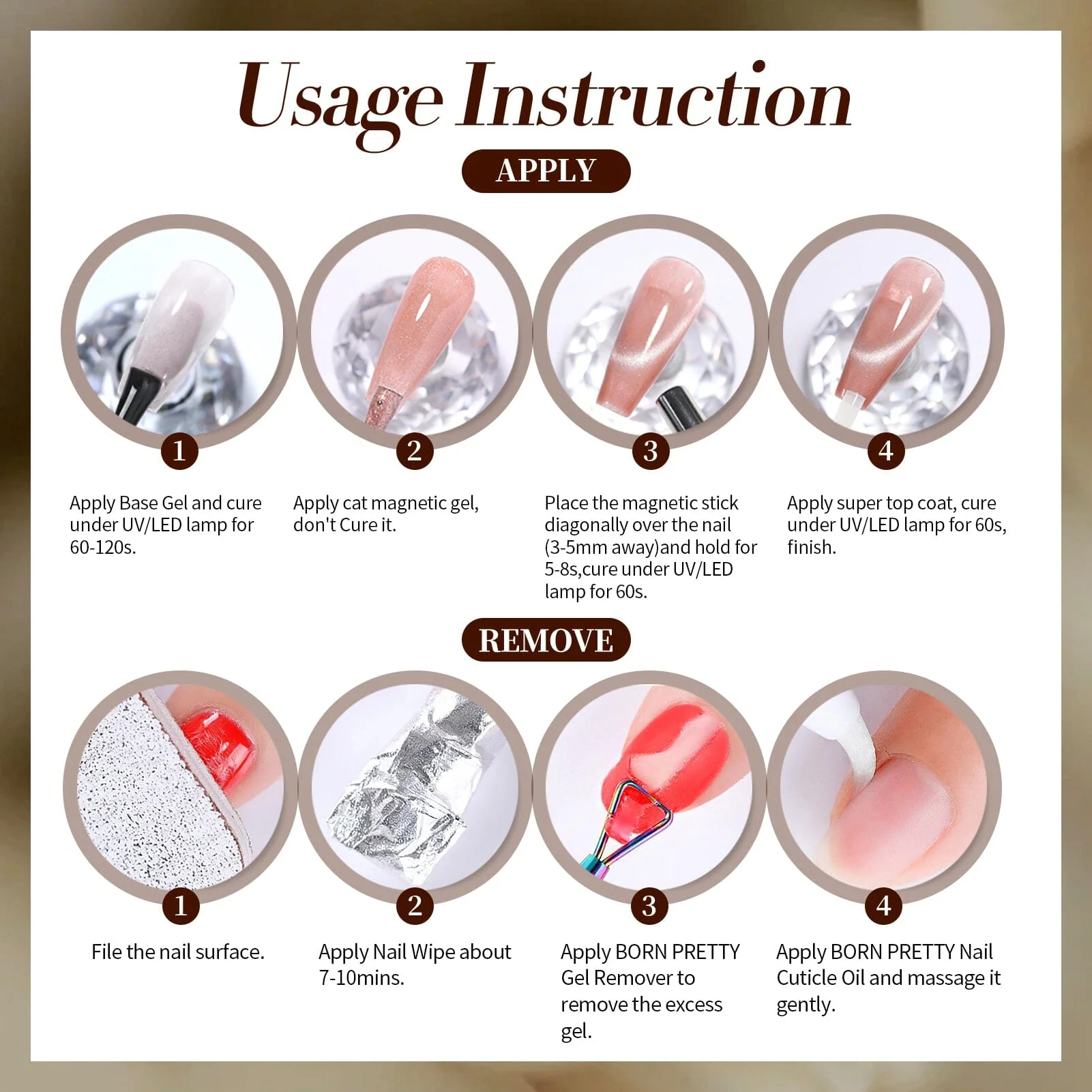 Usage Instruction

APPLY

1
Apply Base Gel and cure under UV/LED lamp for 60-120s.

2
Apply cat magnetic gel, don't Cure it.

3
Place the magnetic stick diagonally over the nail (3-5mm away)and hold for 5-8s,cure under UV/LED lamp for 60s.

4
Apply super top coat, cure under UV/LED lamp for 60s, finish.

REMOVE

1
File the nail surface.

2
Apply Nail Wipe about 7-10mins.

3
Apply BORN PRETTY Gel Remover to remove the excess gel.

4
Apply BORN PRETTY Nail Cuticle Oil and massage it gently.