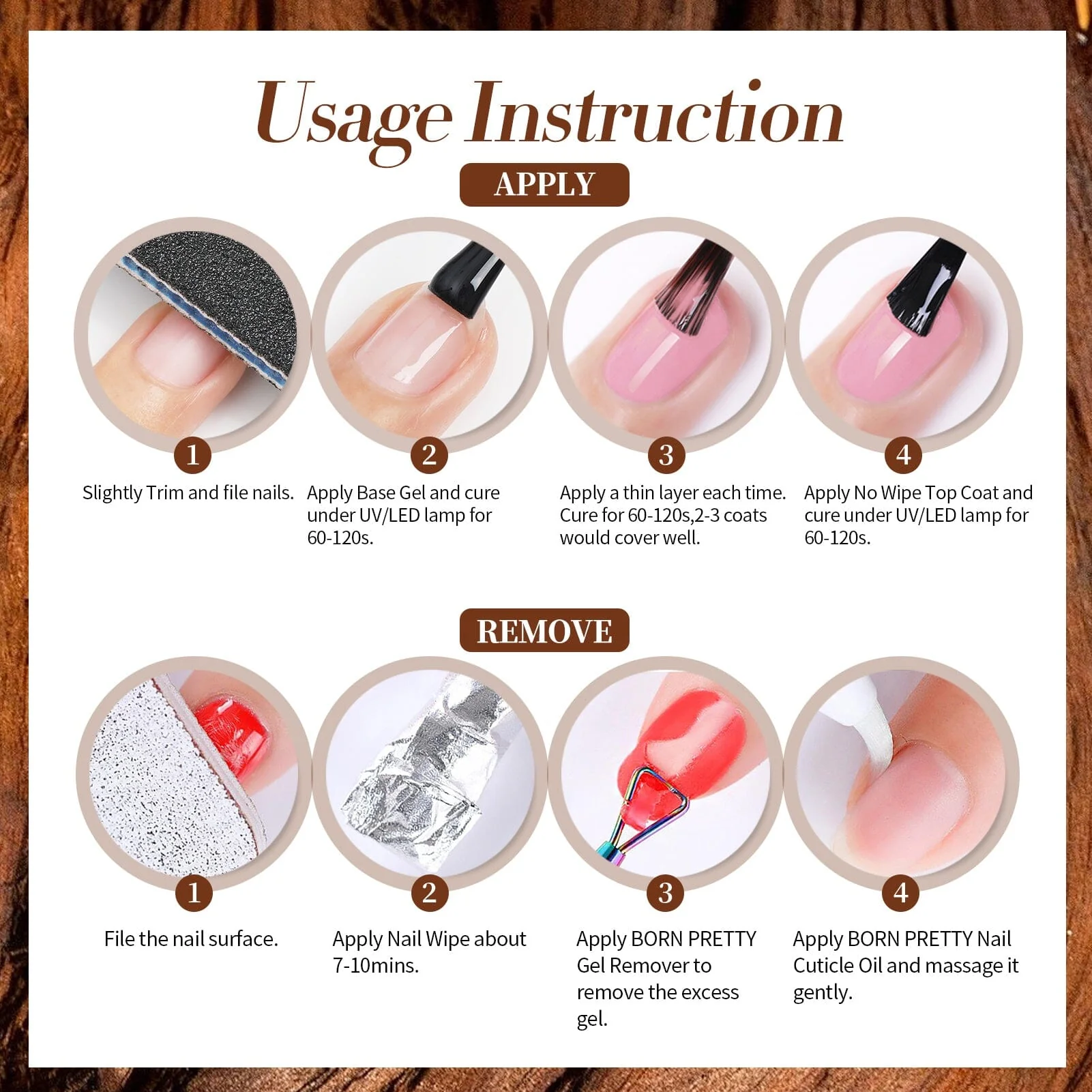 Usage Instruction

APPLY

1
Slightly Trim and file nails.

2
Apply Base Gel and cure under UV/LED lamp for 60-120s.

3
Apply a thin layer each time. Cure for 60-120s,2-3 coats would cover well.

4
Apply No Wipe Top Coat and cure under UV/LED lamp for 60-120s.

REMOVE

1
File the nail surface.

2
Apply Nail Wipe about 7-10mins.

3
Apply BORN PRETTY Gel Remover to remove the excess gel.

4
Apply BORN PRETTY Nail Cuticle Oil and massage it gently.