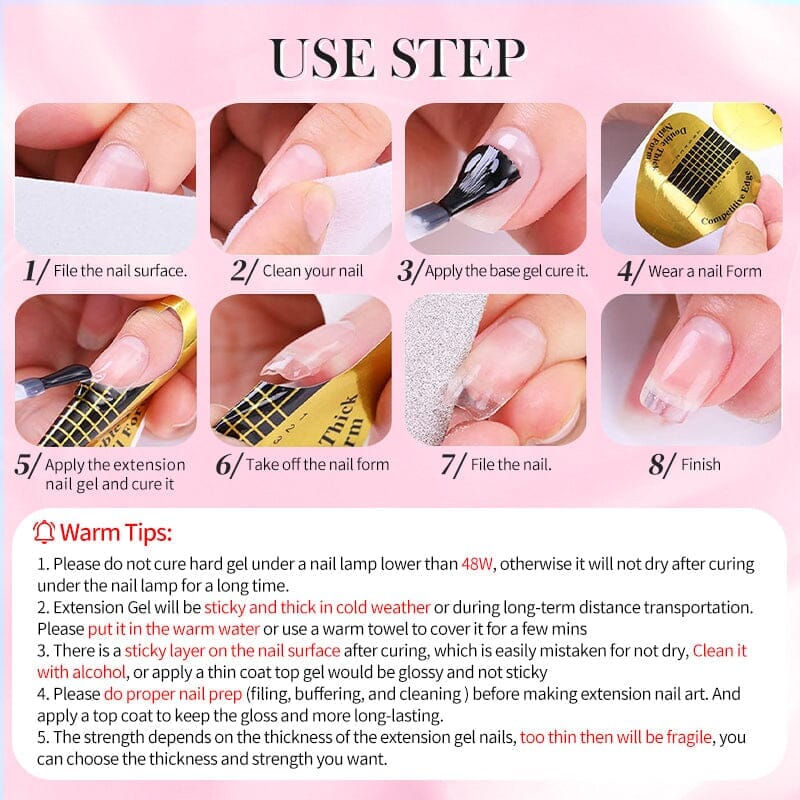 USE STEP

Double Thick Nail Form

Competitive Edge

1/ File the nail surface.

2/ Clean your nail

3/ Apply the base gel cure it.

4/ Wear a nail Form

Thick

5/ Apply the extension nail gel and cure it

6/ Take off the nail form

7/ File the nail.

8/ Finish

Warm Tips:

1. Please do not cure hard gel under a nail lamp lower than 48W, otherwise it will not dry after curing under the nail lamp for a long time.
2. Extension Gel will be sticky and thick in cold weather or during long-term distance transportation. Please put it in the warm water or use a warm towel to cover it for a few mins
3. There is a sticky layer on the nail surface after curing, which is easily mistaken for not dry, Clean it with alcohol, or apply a thin coat top gel would be glossy and not sticky
4. Please do proper nail prep (filing, buffering, and cleaning ) before making extension nail art. And apply a top coat to keep the gloss and more long-lasting.
5. The strength depends on the thickness of the extension gel nails, too thin then will be fragile, you can choose the thickness and strength you want.