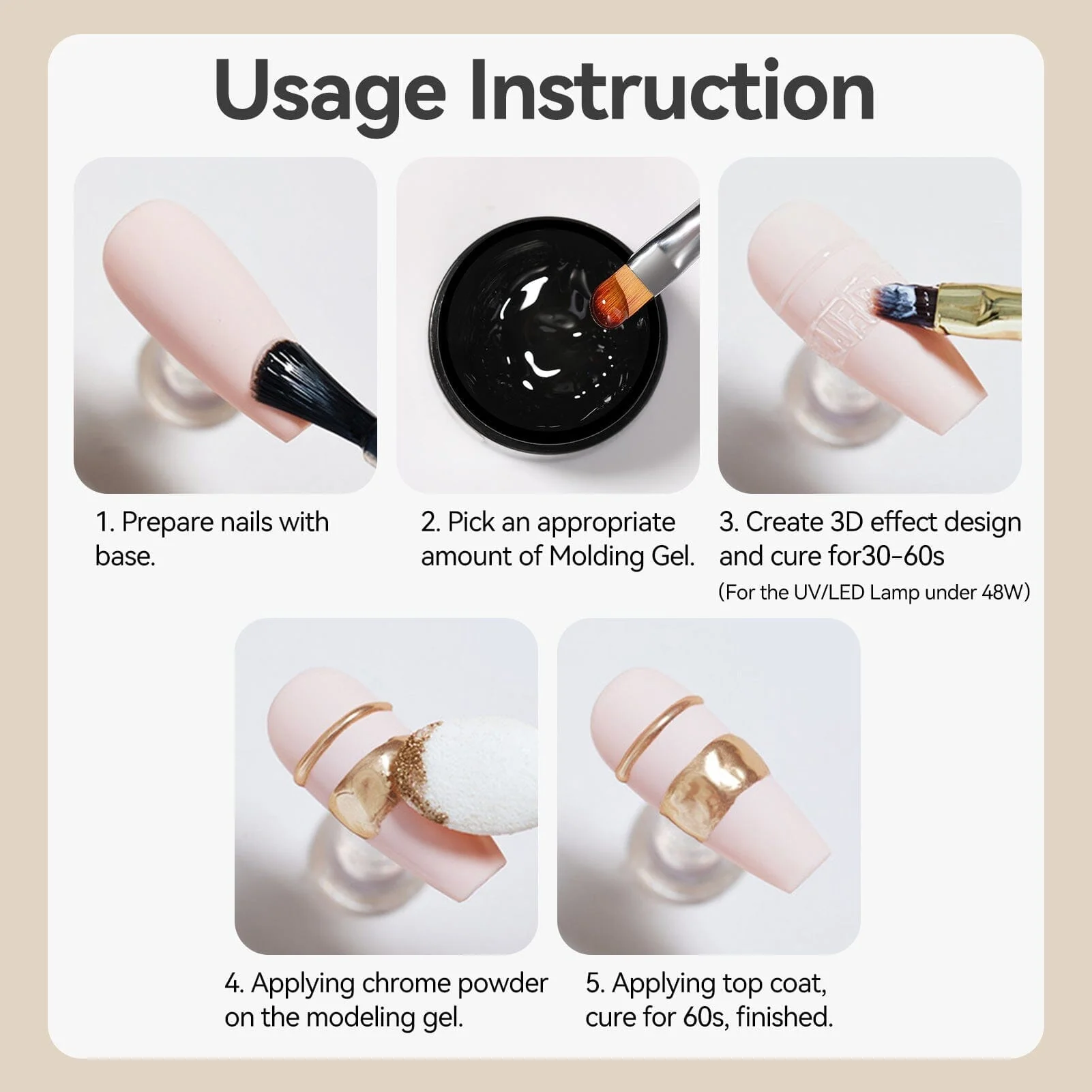 Usage Instruction

1. Prepare nails with base.

2. Pick an appropriate amount of Molding Gel.

3. Create 3D effect design and cure for30-60s
(For the UV/LED Lamp under 48W)

4. Applying chrome powder on the modeling gel.

5. Applying top coat, cure for 60s, finished.