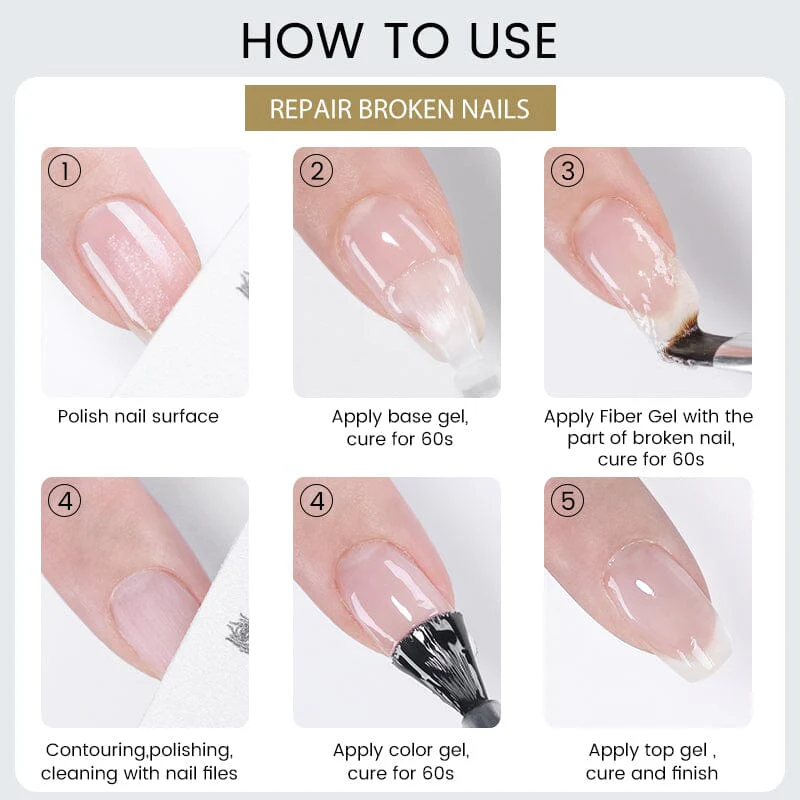 HOW TO USE

REPAIR BROKEN NAILS

①
Polish nail surface

②
Apply base gel, cure for 60s

③
Apply Fiber Gel with the part of broken nail, cure for 60s

④
Contouring,polishing, cleaning with nail files

④
Apply color gel, cure for 60s

⑤
Apply top gel , cure and finish