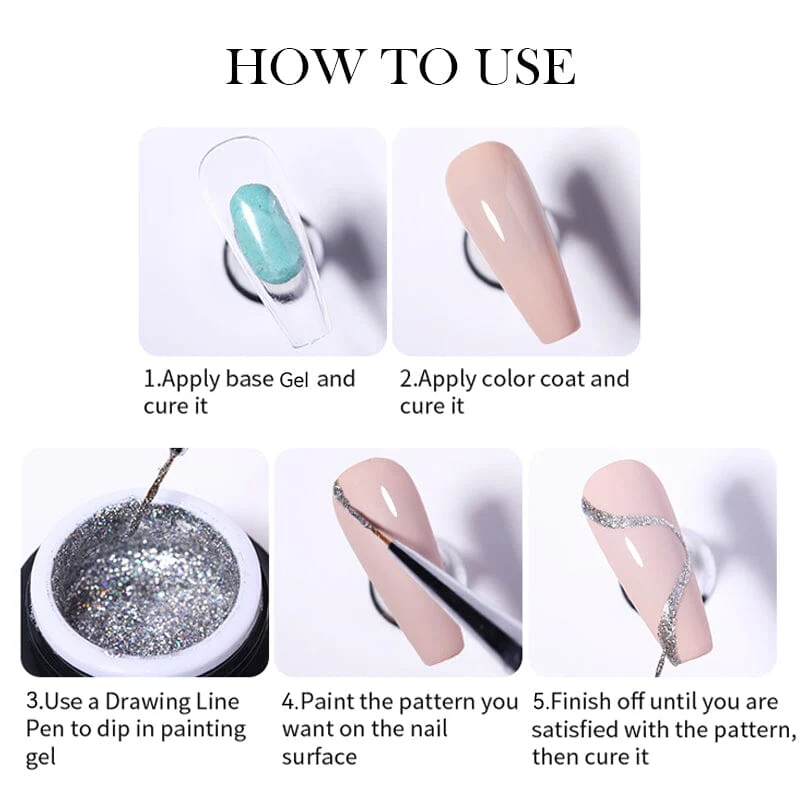 HOW TO USE

1.Apply base Gel and cure it

2.Apply color coat and cure it

3.Use a Drawing Line Pen to dip in painting gel

4.Paint the pattern you want on the nail surface

5.Finish off until you are satisfied with the pattern, then cure it