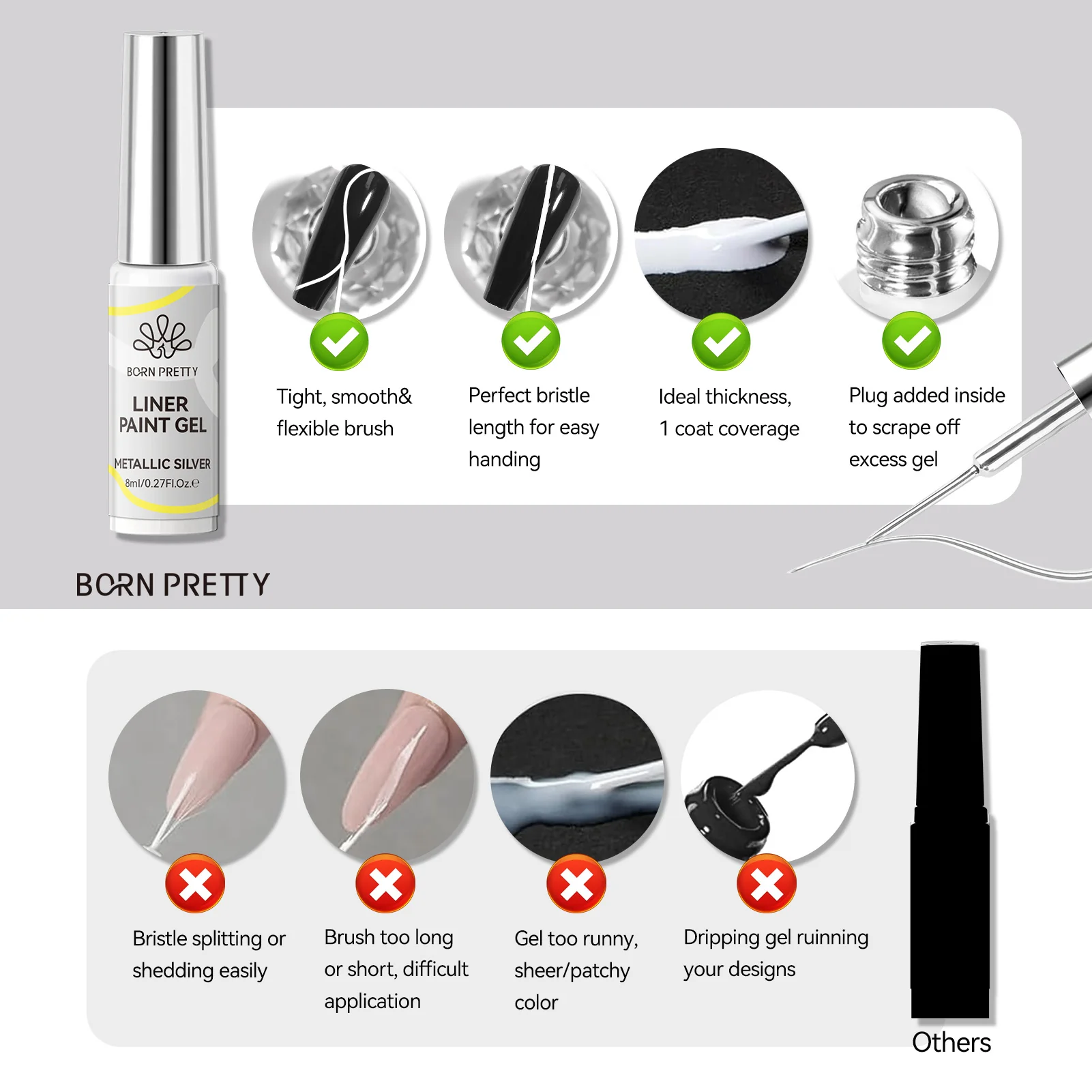 BORN PRETTY
LINER PAINT GEL
METALLIC SILVER
8ml/0.27Fl.Oz.℮

Tight, smooth& flexible brush

Perfect bristle length for easy handing

Ideal thickness, 1 coat coverage

Plug added inside to scrape off excess gel

BORN PRETTY

Bristle splitting or shedding easily

Brush too long or short, difficult application

Gel too runny, sheer/patchy color

Dripping gel ruinning your designs

Others