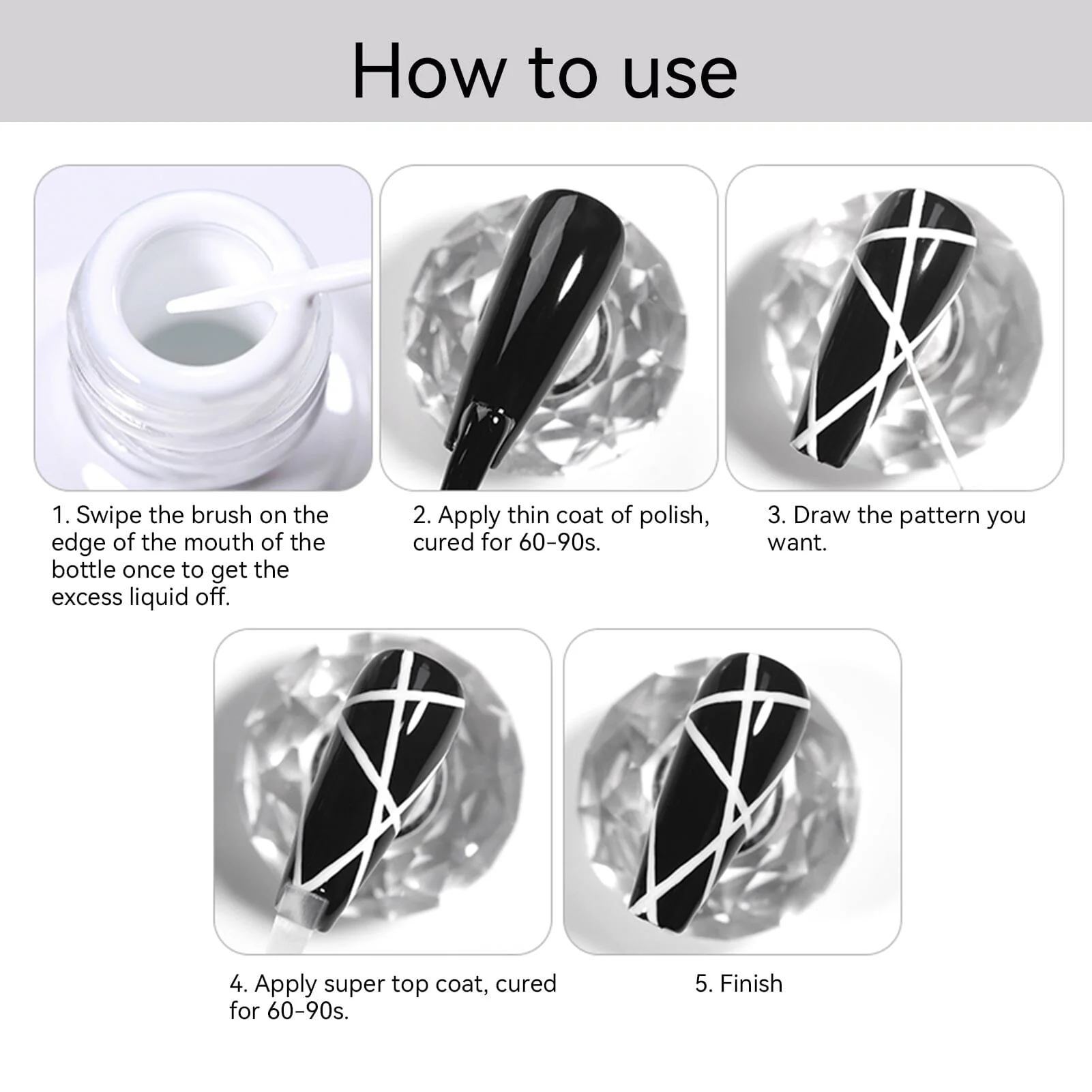 How to use

1. Swipe the brush on the edge of the mouth of the bottle once to get the excess liquid off.

2. Apply thin coat of polish, cured for 60-90s.

3. Draw the pattern you want.

4. Apply super top coat, cured for 60-90s.

5. Finish