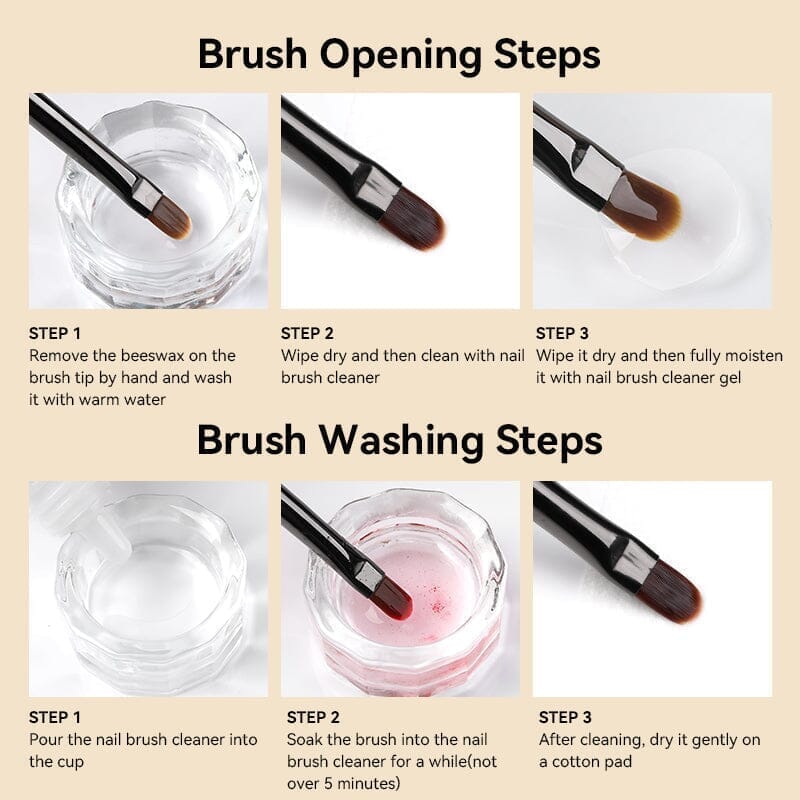 Brush Opening Steps

STEP 1
Remove the beeswax on the brush tip by hand and wash it with warm water

STEP 2
Wipe dry and then clean with nail brush cleaner

STEP 3
Wipe it dry and then fully moisten it with nail brush cleaner gel

Brush Washing Steps

STEP 1
Pour the nail brush cleaner into the cup

STEP 2
Soak the brush into the nail brush cleaner for a while(not over 5 minutes)

STEP 3
After cleaning, dry it gently on a cotton pad