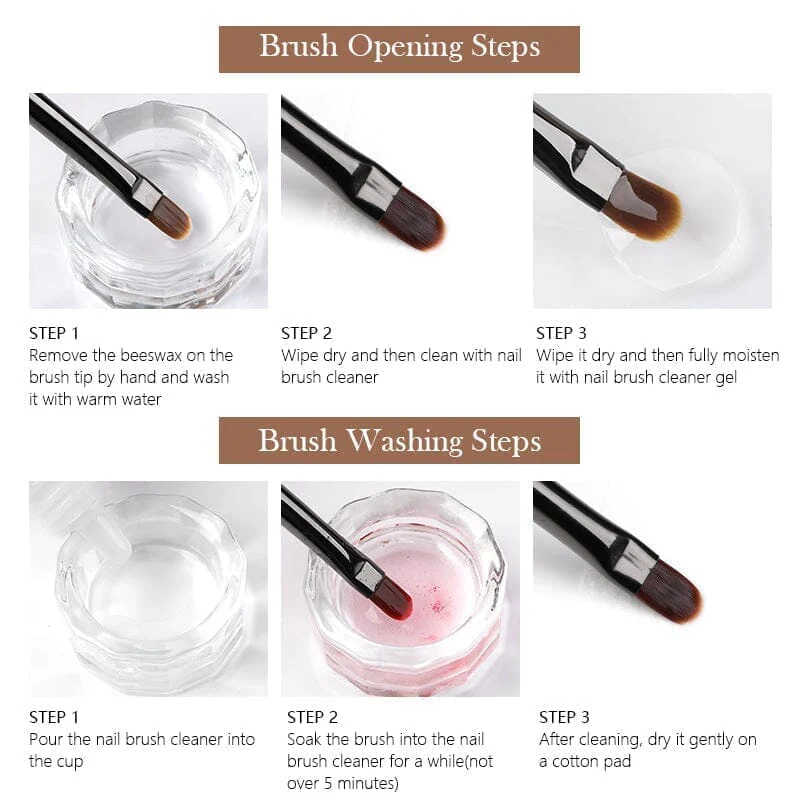 Brush Opening Steps

STEP 1
Remove the beeswax on the brush tip by hand and wash it with warm water

STEP 2
Wipe dry and then clean with nail brush cleaner

STEP 3
Wipe it dry and then fully moisten it with nail brush cleaner gel

Brush Washing Steps

STEP 1
Pour the nail brush cleaner into the cup

STEP 2
Soak the brush into the nail brush cleaner for a while(not over 5 minutes)

STEP 3
After cleaning, dry it gently on a cotton pad