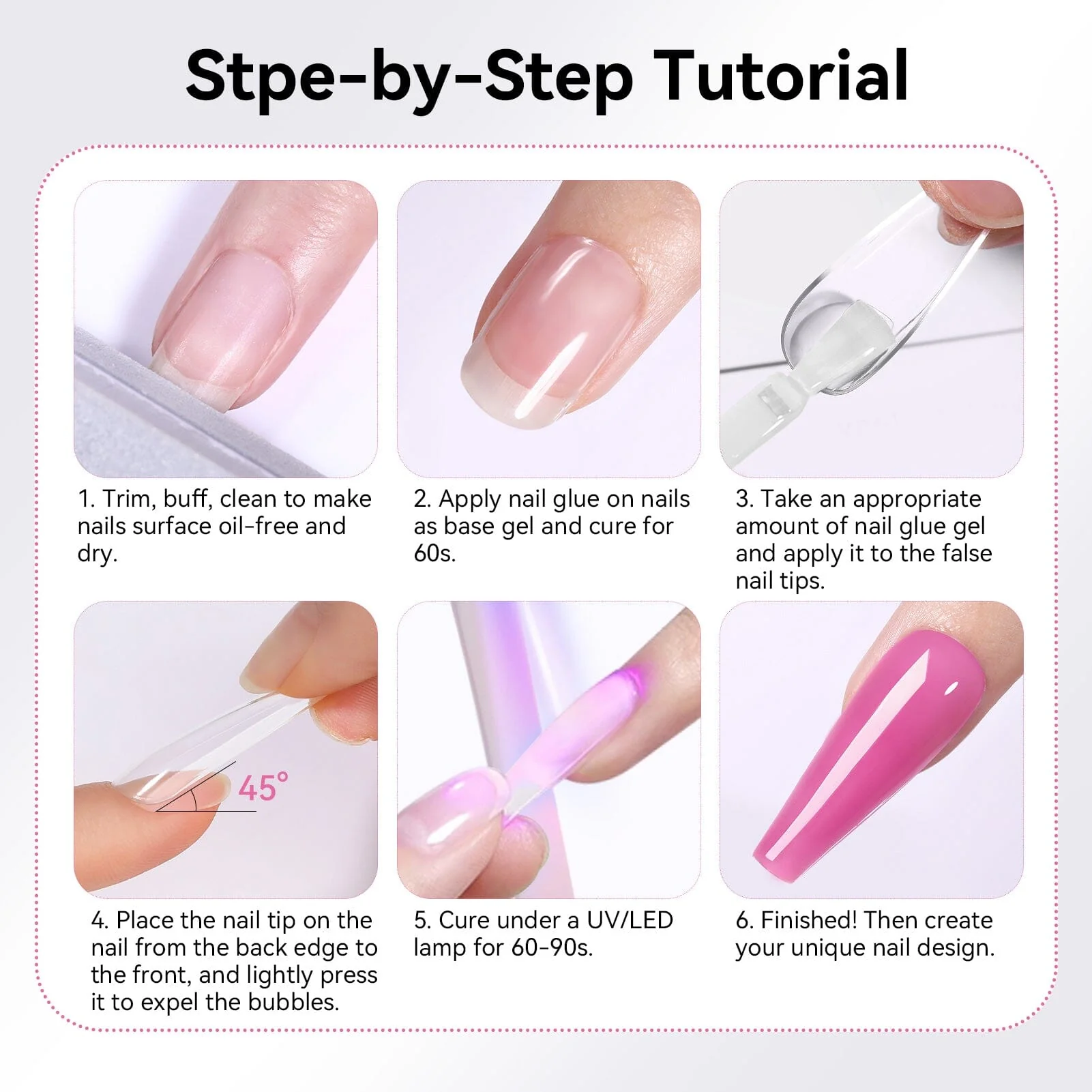 Stpe-by-Step Tutorial

1. Trim, buff, clean to make nails surface oil-free and dry.

2. Apply nail glue on nails as base gel and cure for 60s.

3. Take an appropriate amount of nail glue gel and apply it to the false nail tips.

45°

4. Place the nail tip on the nail from the back edge to the front, and lightly press it to expel the bubbles.

5. Cure under a UV/LED lamp for 60-90s.

6. Finished! Then create your unique nail design.