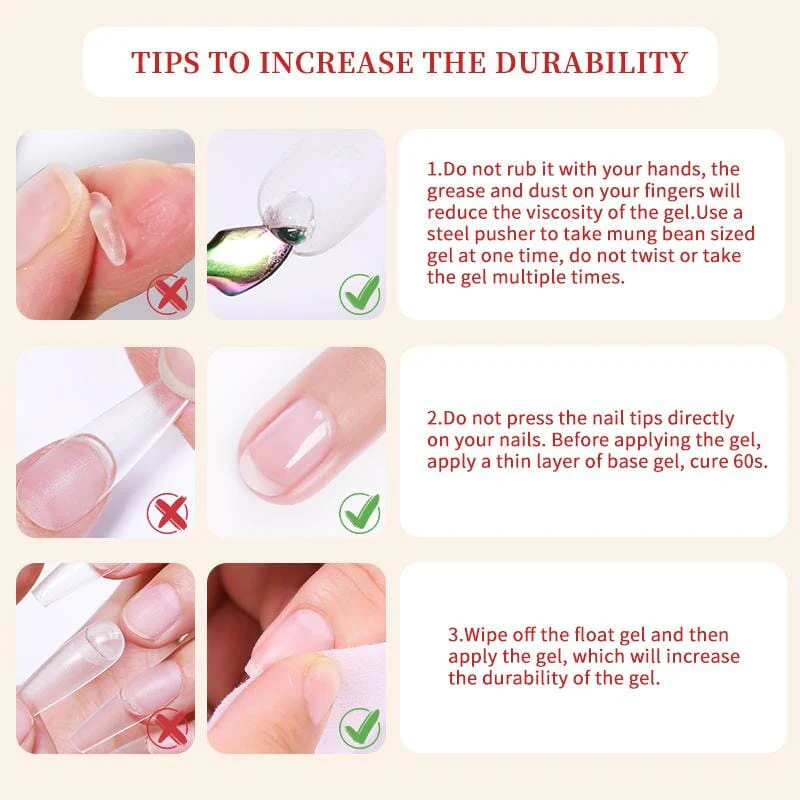 TIPS TO INCREASE THE DURABILITY

1.Do not rub it with your hands, the grease and dust on your fingers will reduce the viscosity of the gel.Use a steel pusher to take mung bean sized gel at one time, do not twist or take the gel multiple times.

2.Do not press the nail tips directly on your nails. Before applying the gel, apply a thin layer of base gel, cure 60s.

3.Wipe off the float gel and then apply the gel, which will increase the durability of the gel.