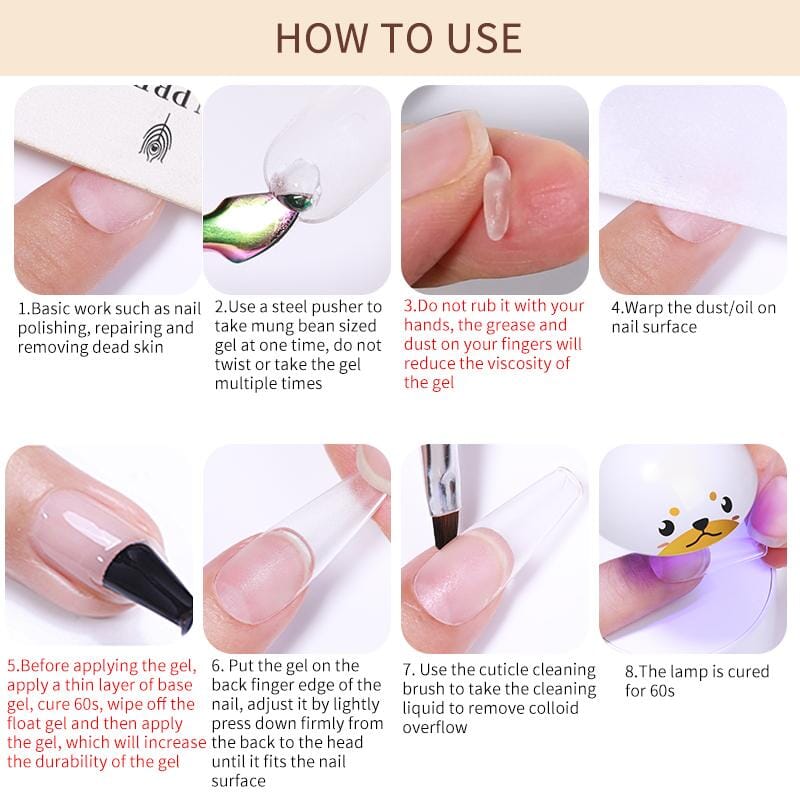 HOW TO USE

1.Basic work such as nail polishing, repairing and removing dead skin

2.Use a steel pusher to take mung bean sized gel at one time, do not twist or take the gel multiple times

3.Do not rub it with your hands, the grease and dust on your fingers will reduce the viscosity of the gel

4.Warp the dust/oil on nail surface

5.Before applying the gel, apply a thin layer of base gel, cure 60s, wipe off the float gel and then apply the gel, which will increase the durability of the gel

6. Put the gel on the back finger edge of the nail, adjust it by lightly press down firmly from the back to the head until it fits the nail surface

7. Use the cuticle cleaning brush to take the cleaning liquid to remove colloid overflow

8.The lamp is cured for 60s